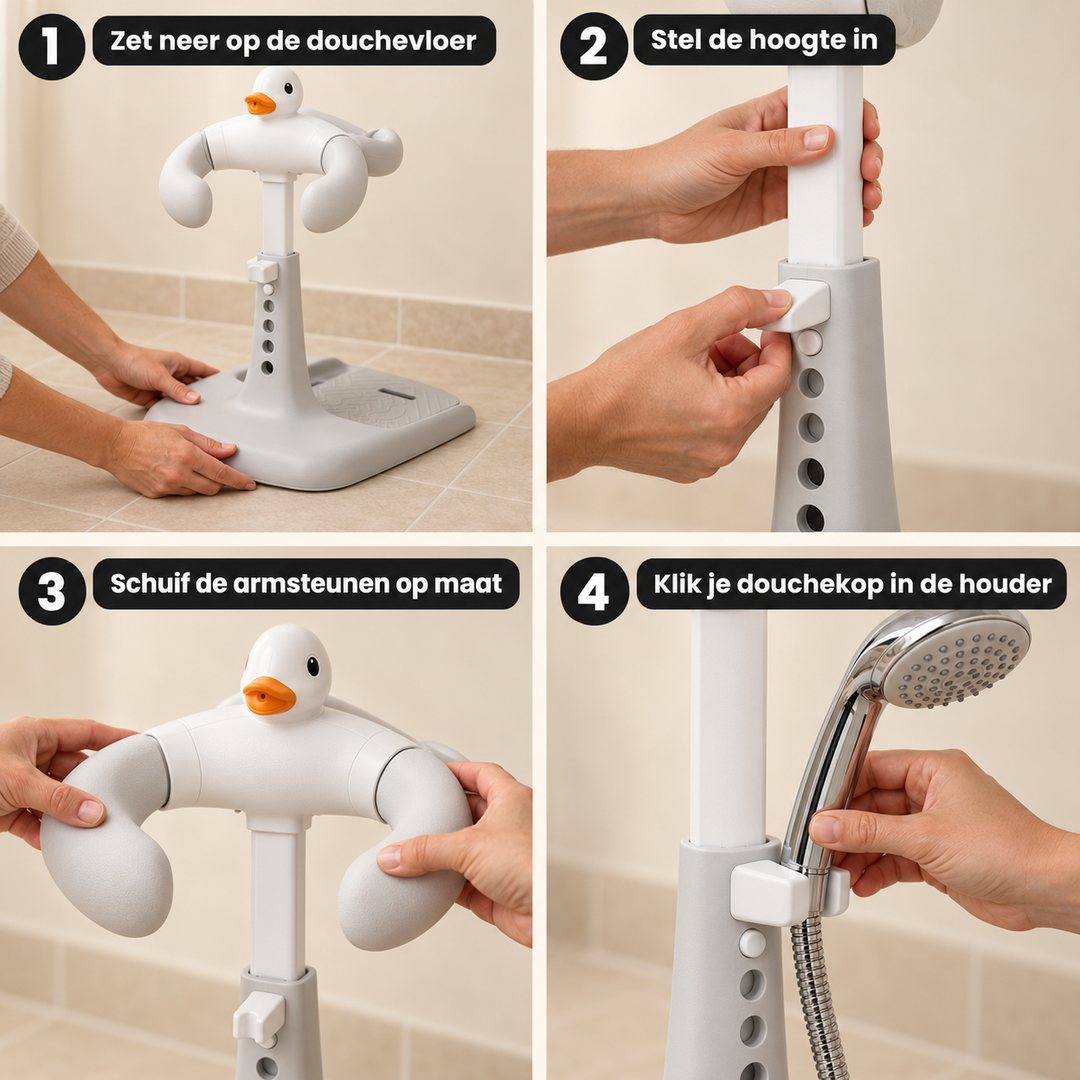 1 Zet neer op de douchevloer

2 Stel de hoogte in

3 Schuif de armsteunen op maat

4 Klik je douchekop in de houder